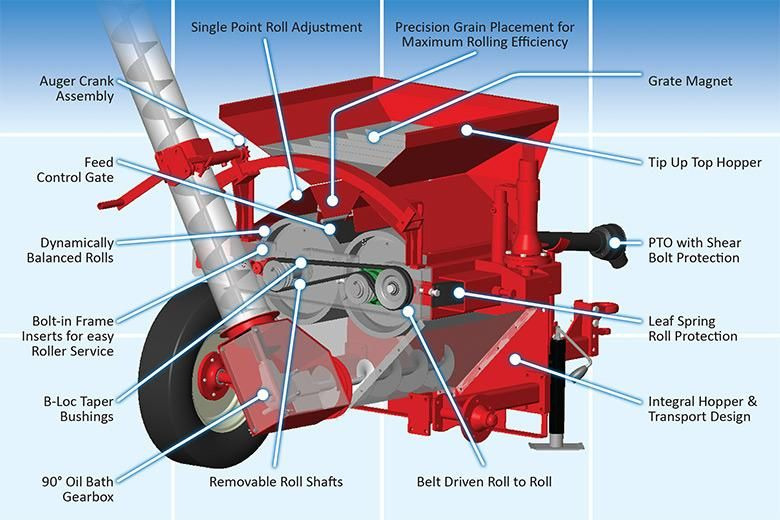 Single Point Roll Adjustment

Precision Grain Placement for Maximum Rolling Efficiency

Auger Crank Assembly

Grate Magnet

Feed Control Gate

Tip Up Top Hopper

Dynamically Balanced Rolls

PTO with Shear Bolt Protection

Bolt-in Frame Inserts for easy Roller Service

Leaf Spring Roll Protection

B-Loc Taper Bushings

Integral Hopper & Transport Design

90° Oil Bath Gearbox

Removable Roll Shafts

Belt Driven Roll to Roll