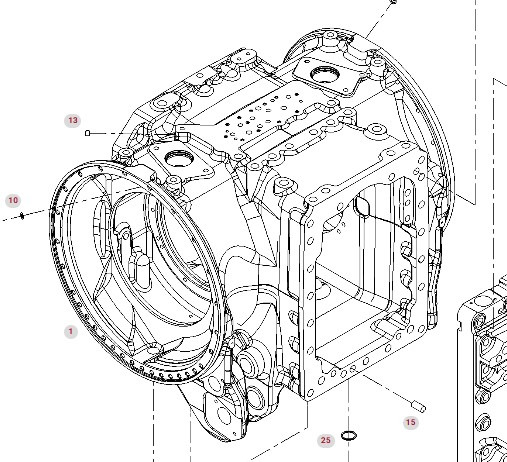 13

10

1

15

25