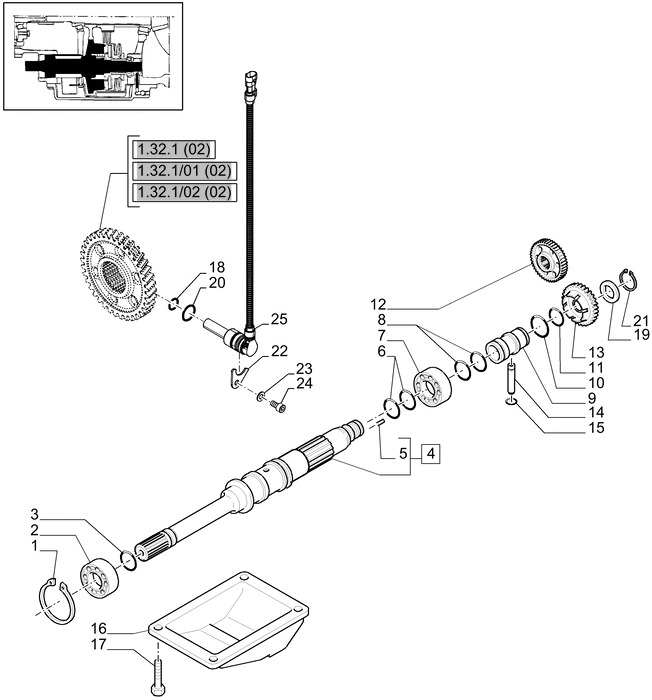 1.32.1 (02)
1.32.1/01 (02)
1.32.1/02 (02)

18
20
25
22
23
24

12
8
7
6
21
19
13
11
10
9
14
15
5
4

3
2
1

16
17