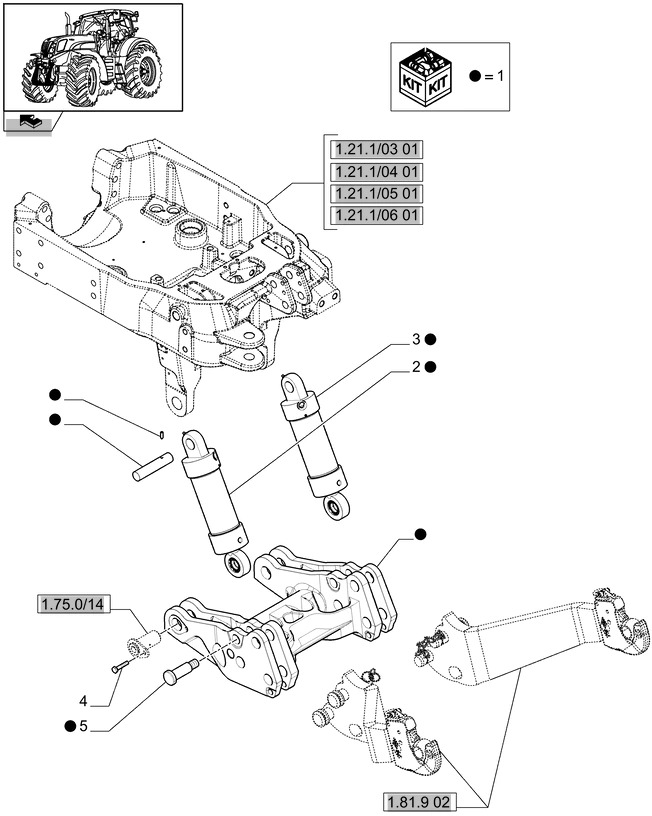 KIT KIT
● = 1

1.21.1/03 01
1.21.1/04 01
1.21.1/05 01
1.21.1/06 01

3 ●
2 ●
●
●
●
1.75.0/14
4
● 5
1.81.9 02