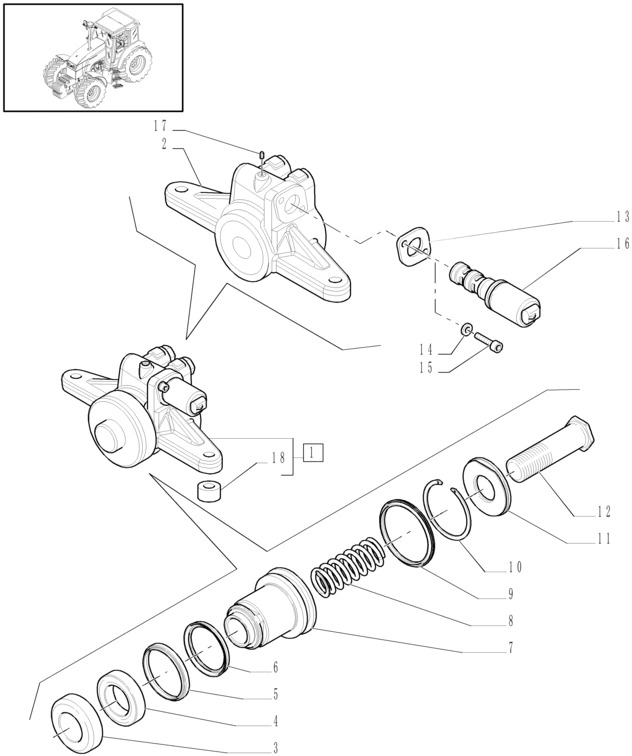 17
2
13
16
14
15
18
1
12
11
10
9
8
7
6
5
4
3