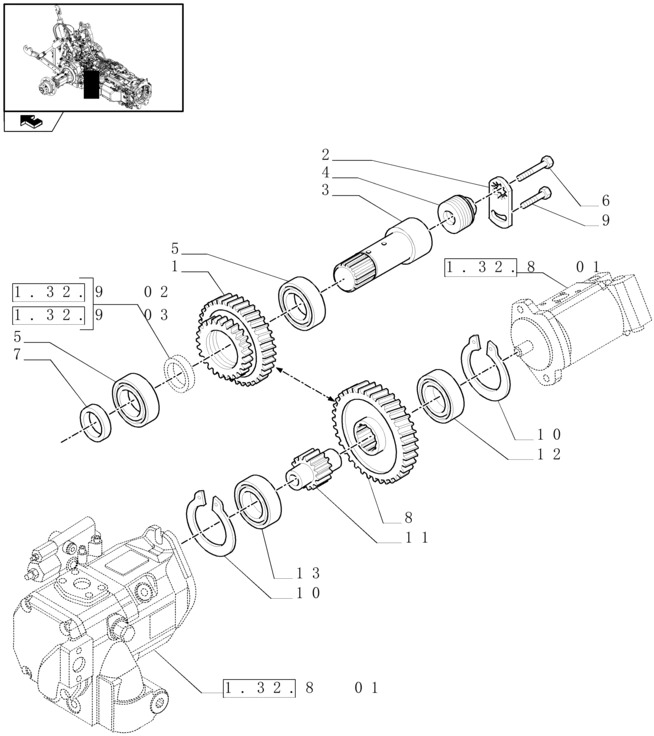 2
4
3
6
9
5
1
1.32.8 01
1.32.9 02
1.32.9 03
5
7
10
12
8
11
13
10
1.32.8 01