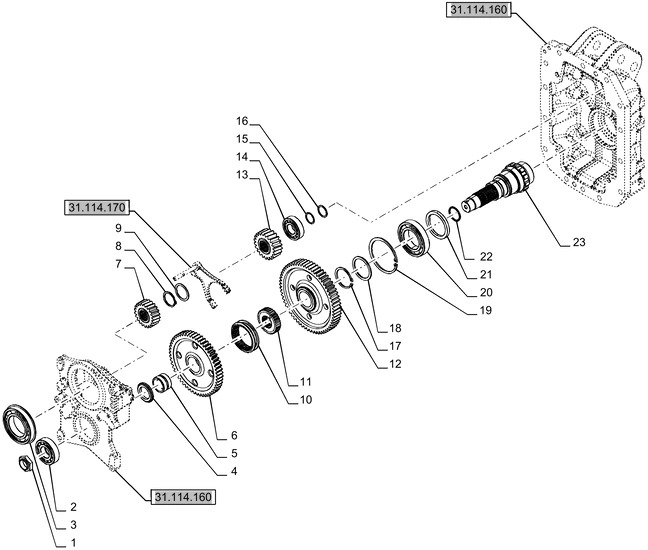 31.114.160

16
15
14
13

31.114.170
9
8
7

23
22
21
20
19
18
17
12
11
10
6
5
4

31.114.160
2
3
1