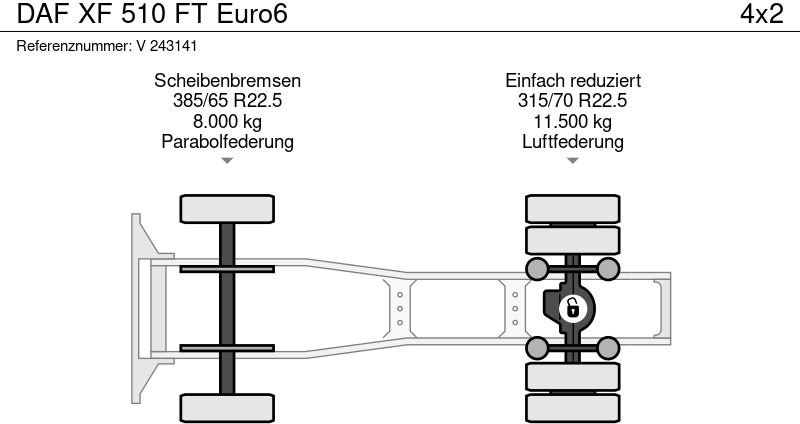 DAF XF 510 FT Euro6

4x2

Referenznummer: V 243141

Scheibenbremsen
385/65 R22.5
8.000 kg
Parabolfederung

Einfach reduziert
315/70 R22.5
11.500 kg
Luftfederung